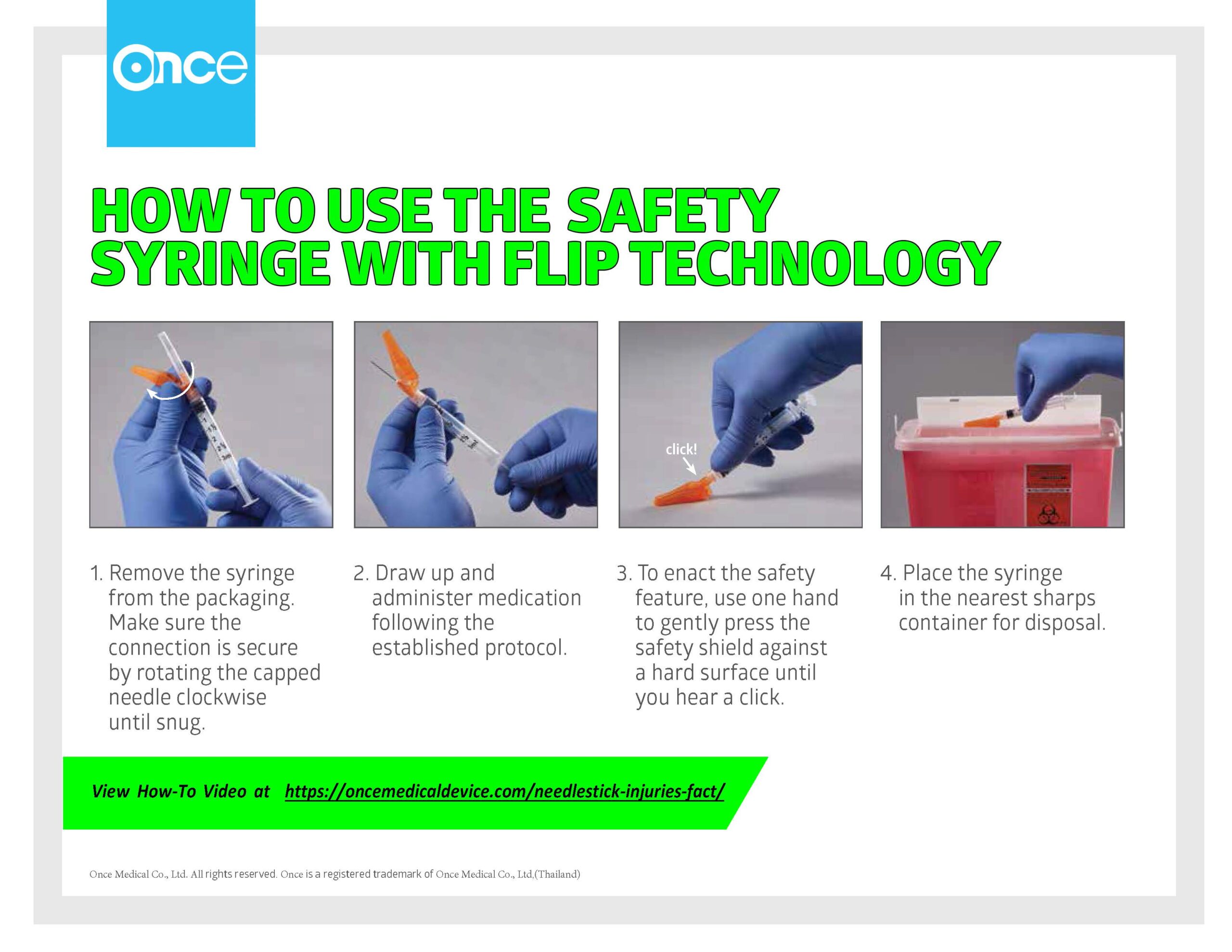 Once

HOW TO USE THE SAFETY SYRINGE WITH FLIP TECHNOLOGY

click!

1. Remove the syringe from the packaging. Make sure the connection is secure by rotating the capped needle clockwise until snug.

2. Draw up and administer medication following the established protocol.

3. To enact the safety feature, use one hand to gently press the safety shield against a hard surface until you hear a click.

4. Place the syringe in the nearest sharps container for disposal.

View How-To Video at https://oncemedicaldevice.com/needlestick-injuries-fact/

Once Medical Co., Ltd. All rights reserved. Once is a registered trademark of Once Medical Co., Ltd,(Thailand)